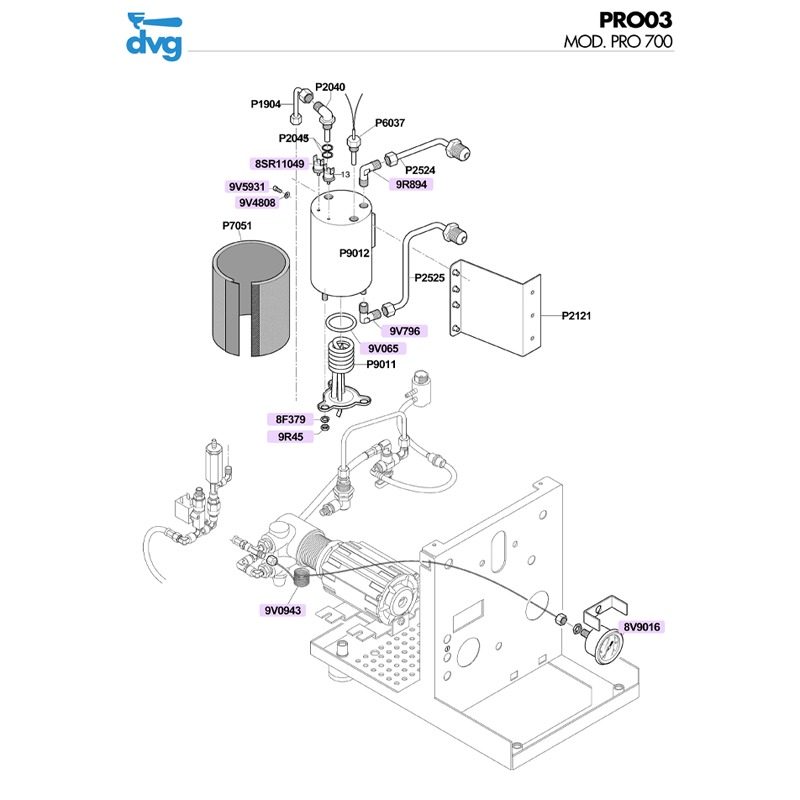 dvg

PRO03
MOD. PRO 700

P1904
P2040
P6037
P2045
8SR11049
13
P2524
9R894
9V5931
9V4808
P7051
P9012
P2525
P2121
9V796
9V065
P9011
8F379
9R45
9V0943
8V9016