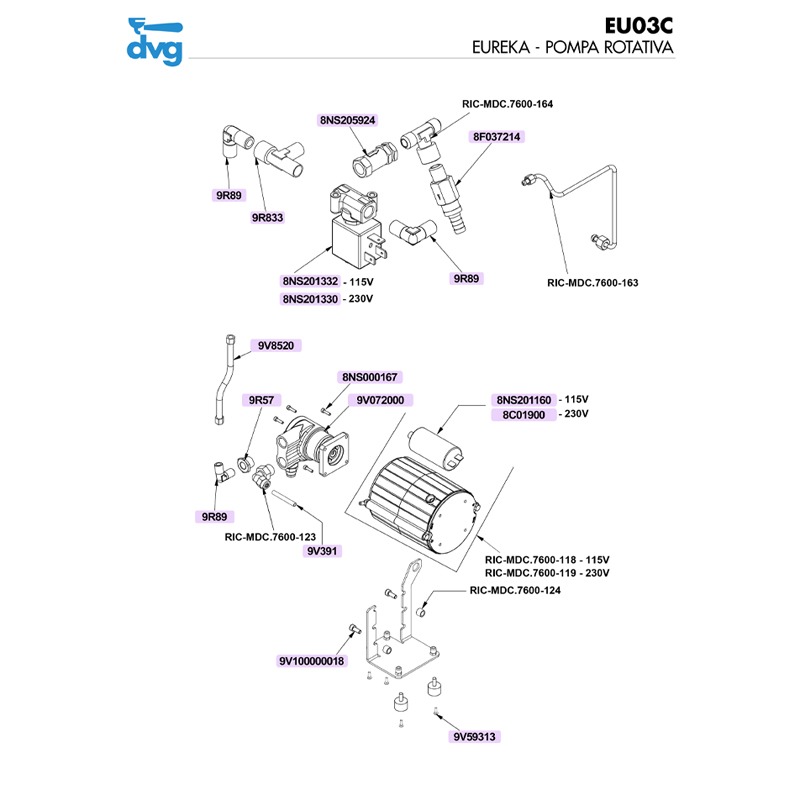 dvg

EU03C
EUREKA - POMPA ROTATIVA

8NS205924
RIC-MDC.7600-164
8F037214
9R89
9R833
8NS201332 - 115V
8NS201330 - 230V
9R89
RIC-MDC.7600-163

9V8520
8NS000167
9R57
9V072000
8NS201160 - 115V
8C01900 - 230V
9R89
RIC-MDC.7600-123
9V391
RIC-MDC.7600-118 - 115V
RIC-MDC.7600-119 - 230V
RIC-MDC.7600-124
9V100000018
9V59313