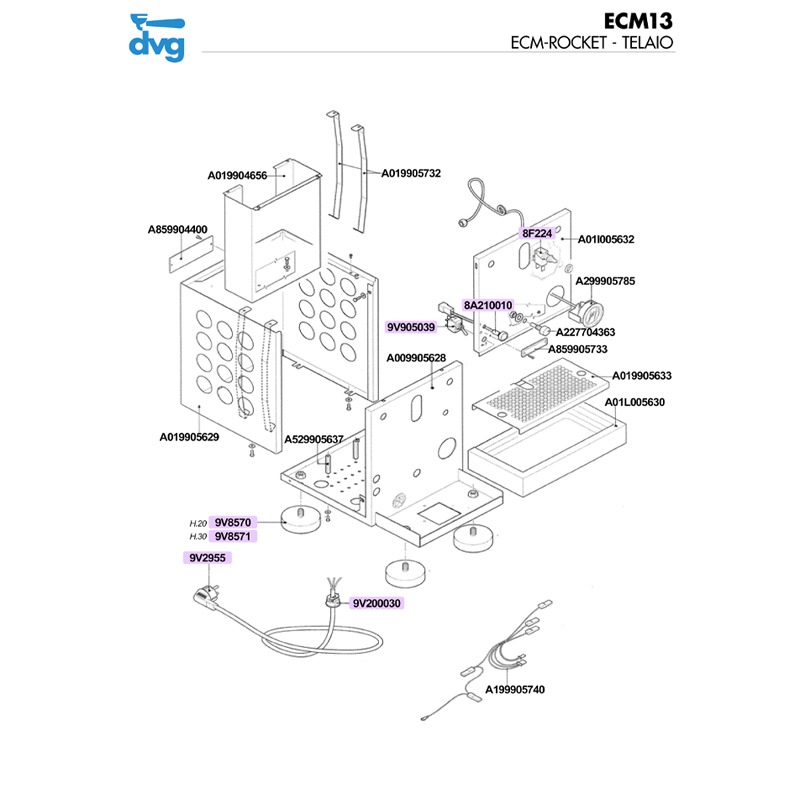 dvg

ECM13
ECM-ROCKET - TELAIO

A019904656
A019905732
A859904400
8F224
A01I005632
A299905785
8A210010
9V905039
A227704363
A859905733
A009905628
A019905633
A01L005630
A019905629
A529905637
H.20 9V8570
H.30 9V8571
9V2955
9V200030
A199905740