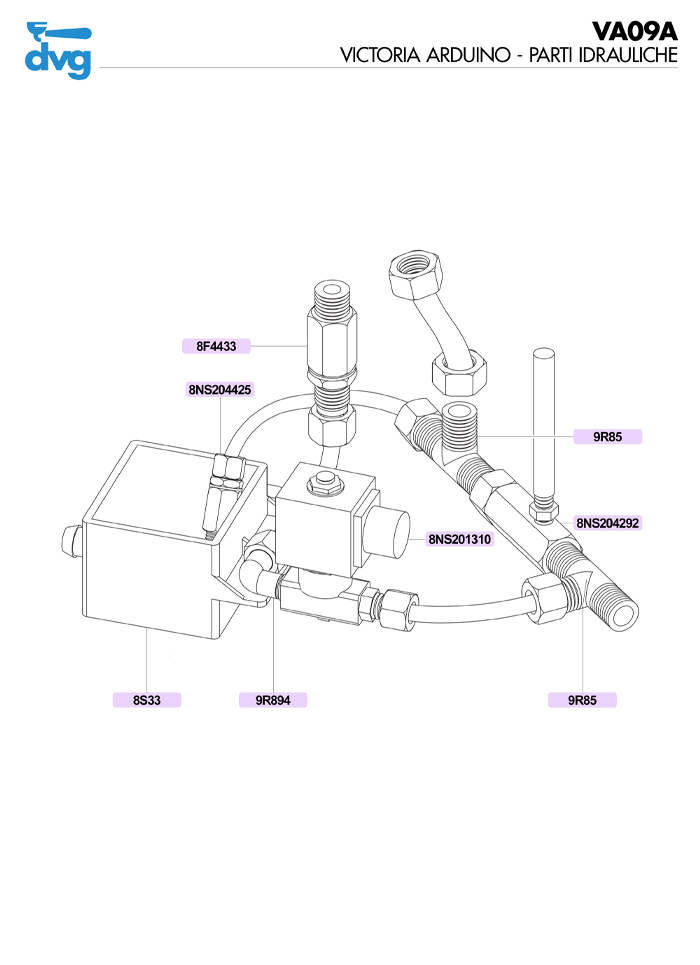 dvg

VA09A
VICTORIA ARDUINO - PARTI IDRAULICHE

8F4433

8NS204425

9R85

8NS204292

8NS201310

8S33

9R894

9R85