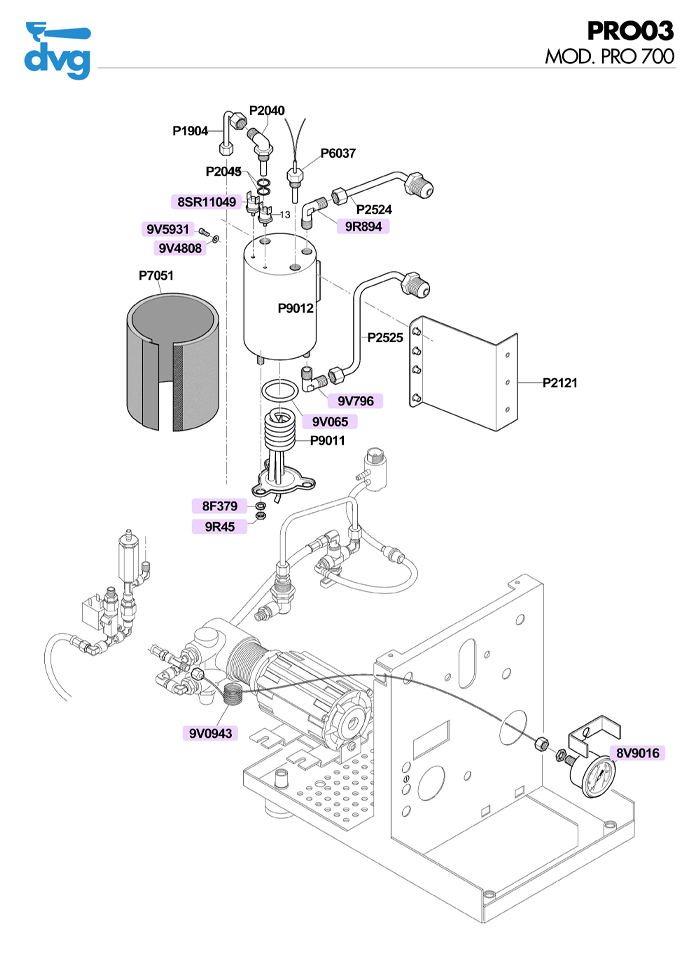 dvg

PRO03
MOD. PRO 700

P1904
P2040
P6037
P2045
8SR11049
13
P2524
9R894
9V5931
9V4808
P7051
P9012
P2525
P2121
9V796
9V065
P9011
8F379
9R45
9V0943
8V9016