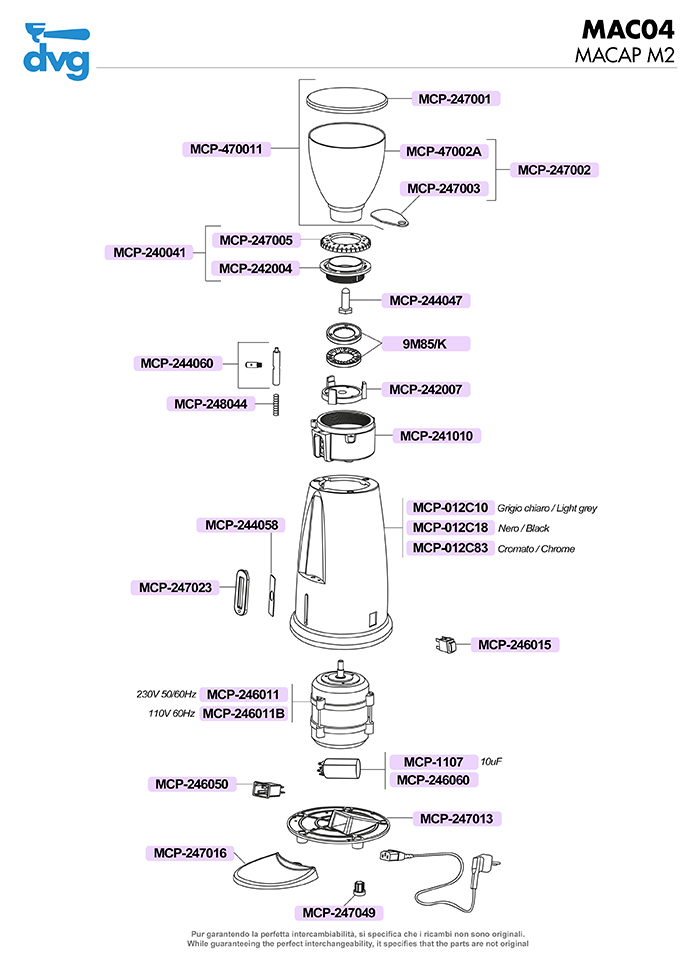 dvg

MAC04
MACAP M2

MCP-247001
MCP-470011
MCP-47002A
MCP-247002
MCP-247003
MCP-240041
MCP-247005
MCP-242004
MCP-244047
9M85/K
MCP-244060
MCP-242007
MCP-248044
MCP-241010
MCP-012C10 Grigio chiaro / Light grey
MCP-012C18 Nero / Black
MCP-012C83 Cromato / Chrome
MCP-244058
MCP-247023
MCP-246015
230V 50/60Hz MCP-246011
110V 60Hz MCP-246011B
MCP-1107 10uF
MCP-246060
MCP-246050
MCP-247013
MCP-247016
MCP-247049

Pur garantendo la perfetta intercambiabilità, si specifica che i ricambi non sono originali.
While guaranteeing the perfect interchangeability, it specifies that the parts are not original