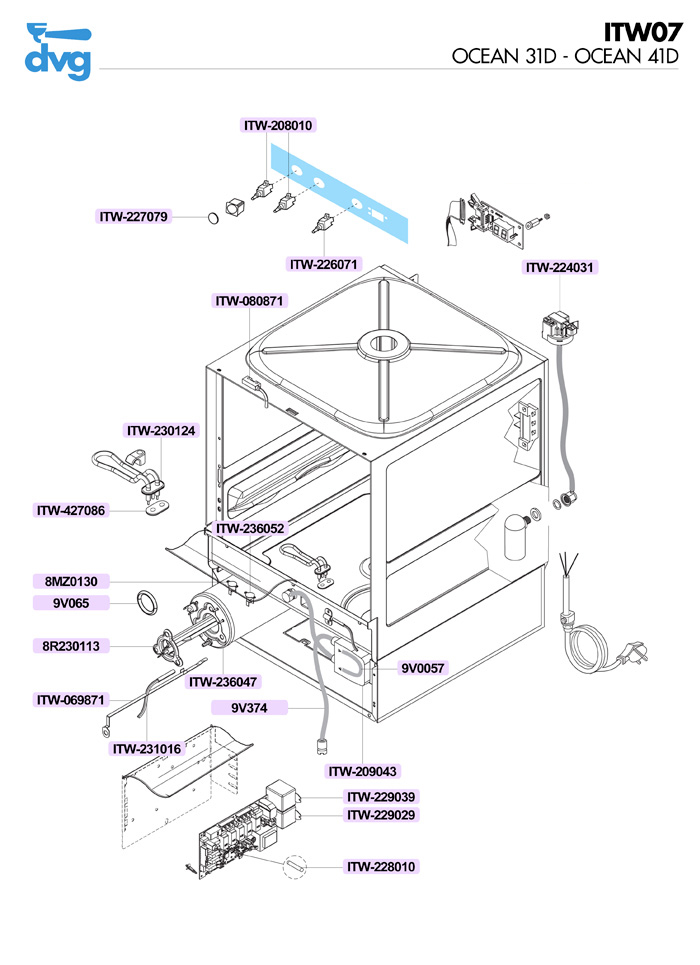 dvg

ITW07
OCEAN 31D - OCEAN 41D

ITW-208010
ITW-227079
ITW-226071
ITW-224031
ITW-080871
ITW-230124
ITW-427086
ITW-236052
8MZ0130
9V065
8R230113
ITW-236047
9V0057
ITW-069871
9V374
ITW-231016
ITW-209043
ITW-229039
ITW-229029
ITW-228010