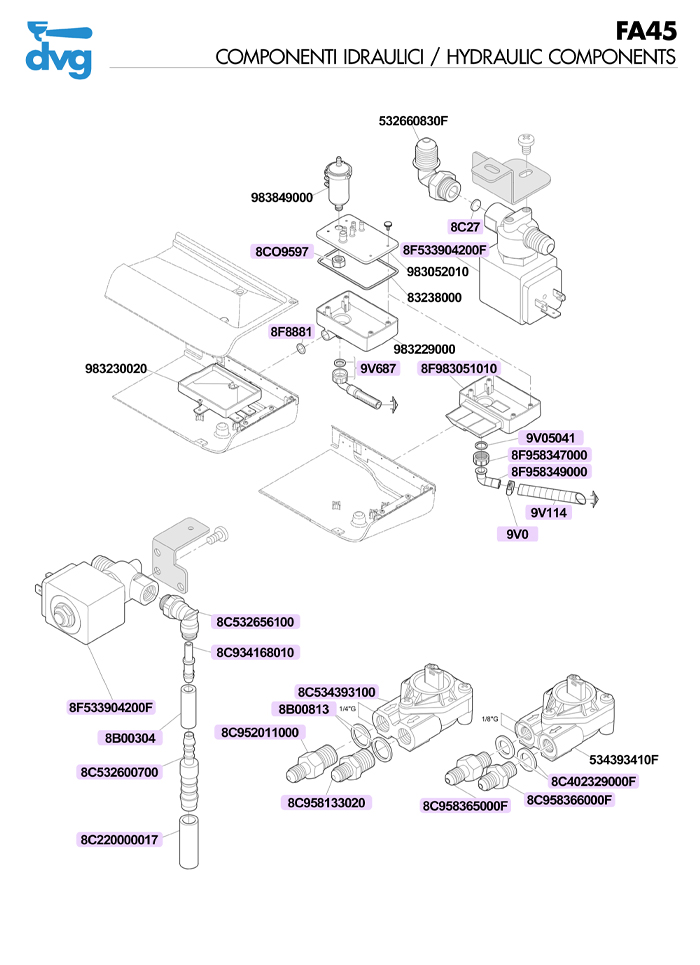 dvg

FA45

COMPONENTI IDRAULICI / HYDRAULIC COMPONENTS

532660830F

983849000

8C27

8CO9597

8F533904200F

983052010

83238000

8F8881

983229000

983230020

9V687

8F983051010

9V05041

8F958347000

8F958349000

9V114

9V0

8C532656100

8C934168010

8F533904200F

8B00304

8C532600700

8C220000017

8C534393100

8B00813

1/4"G

8C952011000

8C958133020

1/8"G

534393410F

8C402329000F

8C958366000F

8C958365000F