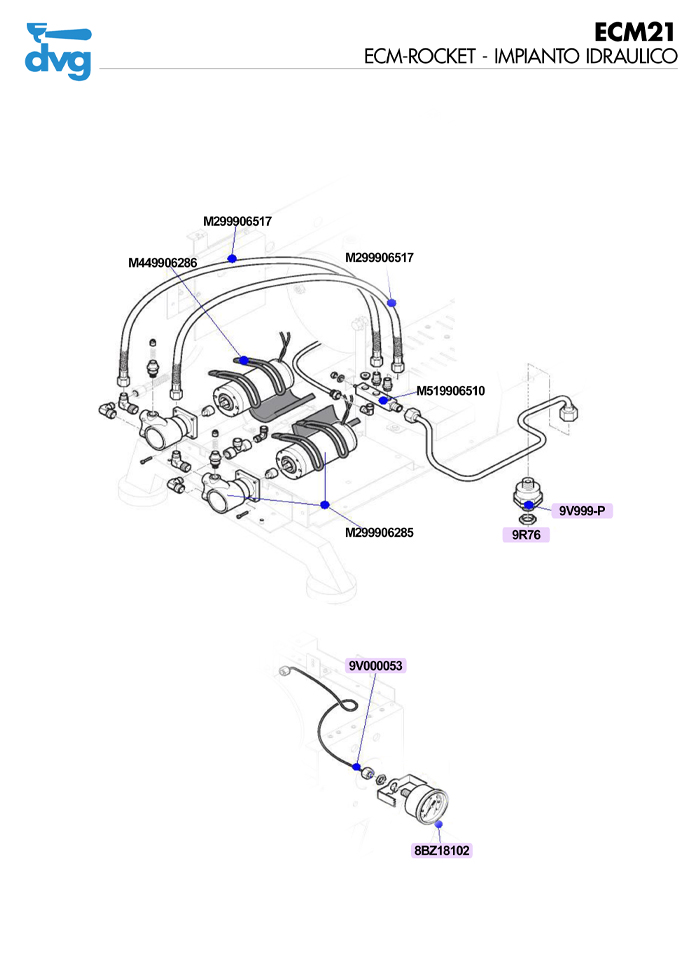 dvg

ECM21
ECM-ROCKET - IMPIANTO IDRAULICO

M299906517
M449906286
M299906517
M519906510
9V999-P
9R76
M299906285

9V000053
8BZ18102