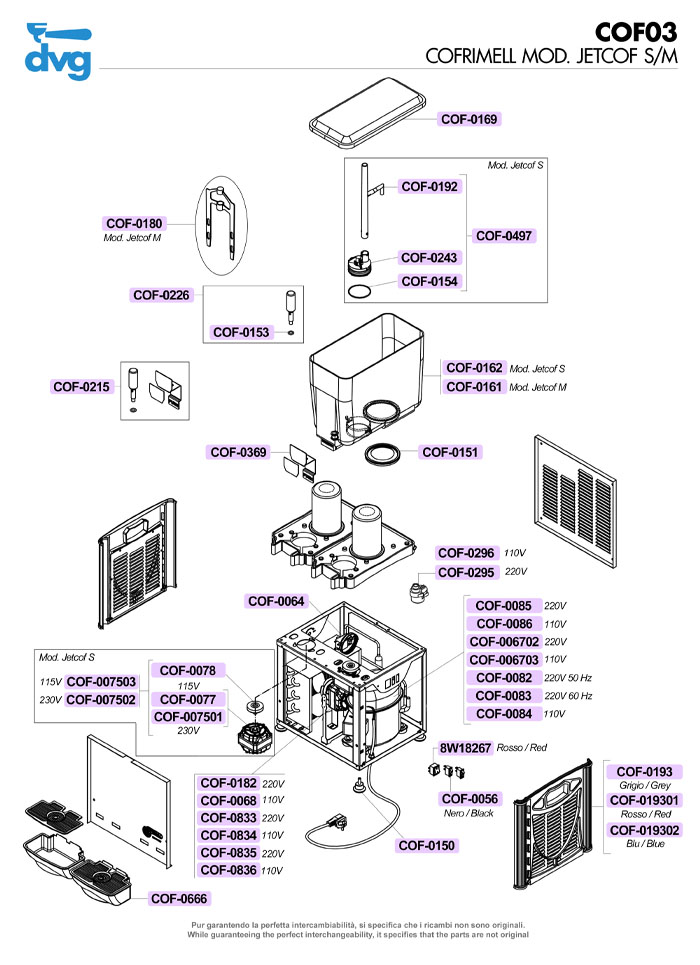 dvg

COF03
COFRIMELL MOD. JETCOF S/M

COF-0169

Mod. Jetcof S
COF-0192
COF-0497
COF-0243
COF-0154

COF-0180
Mod. Jetcof M

COF-0226
COF-0153

COF-0215

COF-0162 Mod. Jetcof S
COF-0161 Mod. Jetcof M

COF-0369
COF-0151

COF-0296 110V
COF-0295 220V

COF-0064

COF-0085 220V
COF-0086 110V
COF-006702 220V
COF-006703 110V
COF-0082 220V 50 Hz
COF-0083 220V 60 Hz
COF-0084 110V

Mod. Jetcof S
115V COF-007503
230V COF-007502
COF-0078
115V
COF-0077
COF-007501
230V

8W18267 Rosso / Red
COF-0056
Nero / Black

COF-0193
Grigio / Grey
COF-019301
Rosso / Red
COF-019302
Blu / Blue

COF-0182 220V
COF-0068 110V
COF-0833 220V
COF-0834 110V
COF-0835 220V
COF-0836 110V

COF-0150

COF-0666

Pur garantendo la perfetta intercambiabilità, si specifica che i ricambi non sono originali.
While guaranteeing the perfect interchangeability, it specifies that the parts are not original